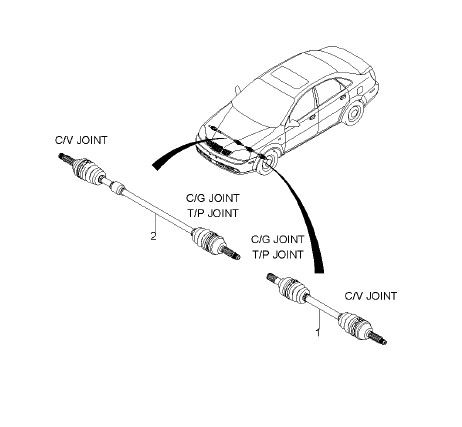 C/V JOINT

C/G JOINT
T/P JOINT

2

C/G JOINT
T/P JOINT

C/V JOINT

1